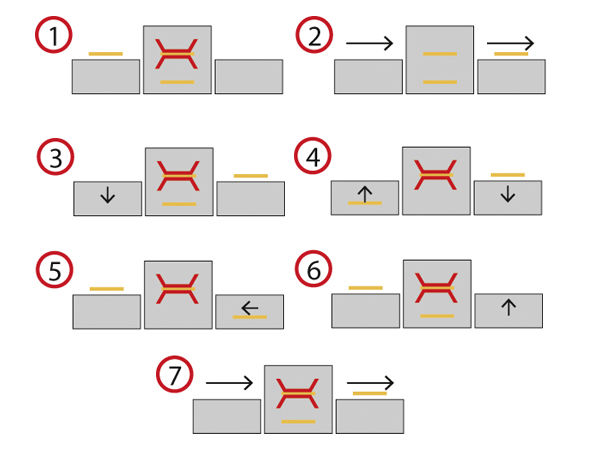 1

2

3

4

5

6

7